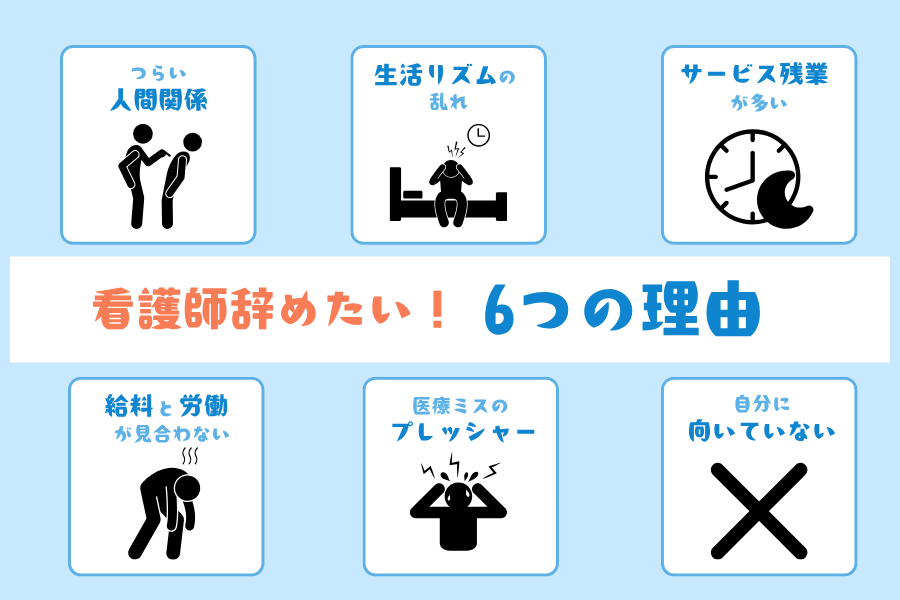 つらい
人間関係

生活リズムの
乱れ

サービス残業
が多い

看護師辞めたい！ 6つの理由

給料と労働
が見合わない

医療ミスの
プレッシャー

自分に
向いていない